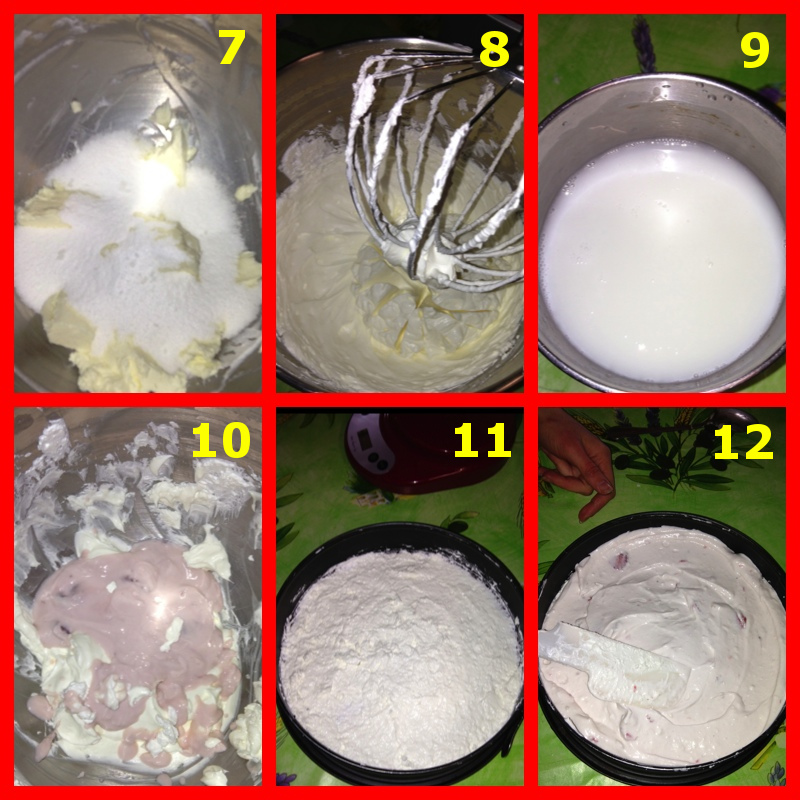 7

8

9

10

11

12