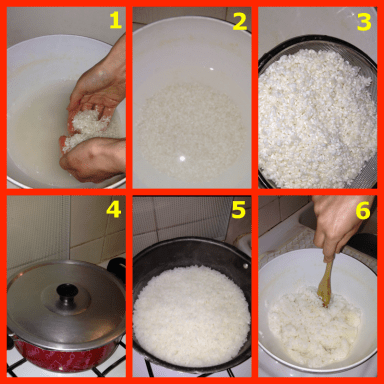 1
2
3
4
5
6